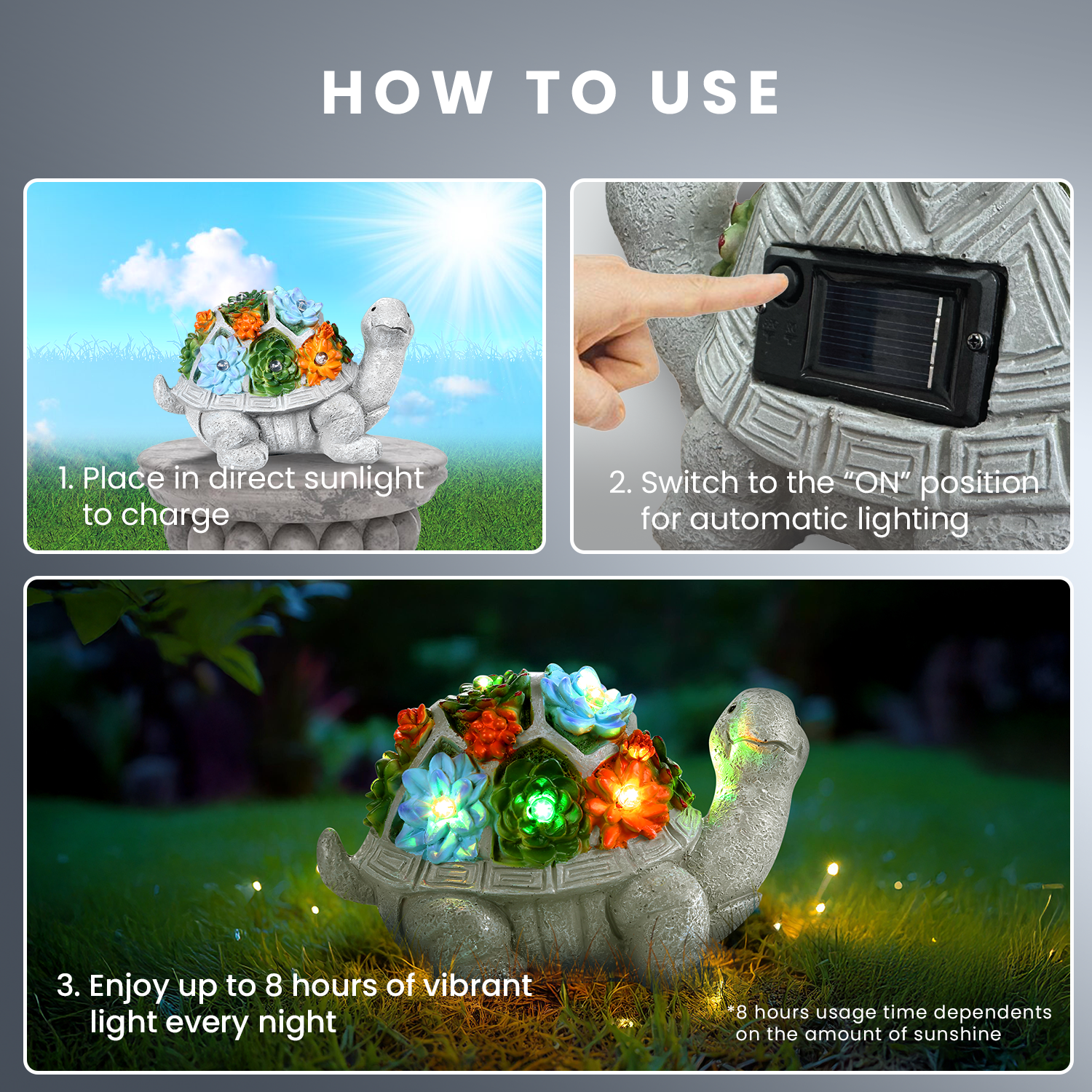 HOW TO USE

1. Place in direct sunlight to charge

2. Switch to the “ON” position for automatic lighting

3. Enjoy up to 8 hours of vibrant light every night

*8 hours usage time dependents on the amount of sunshine