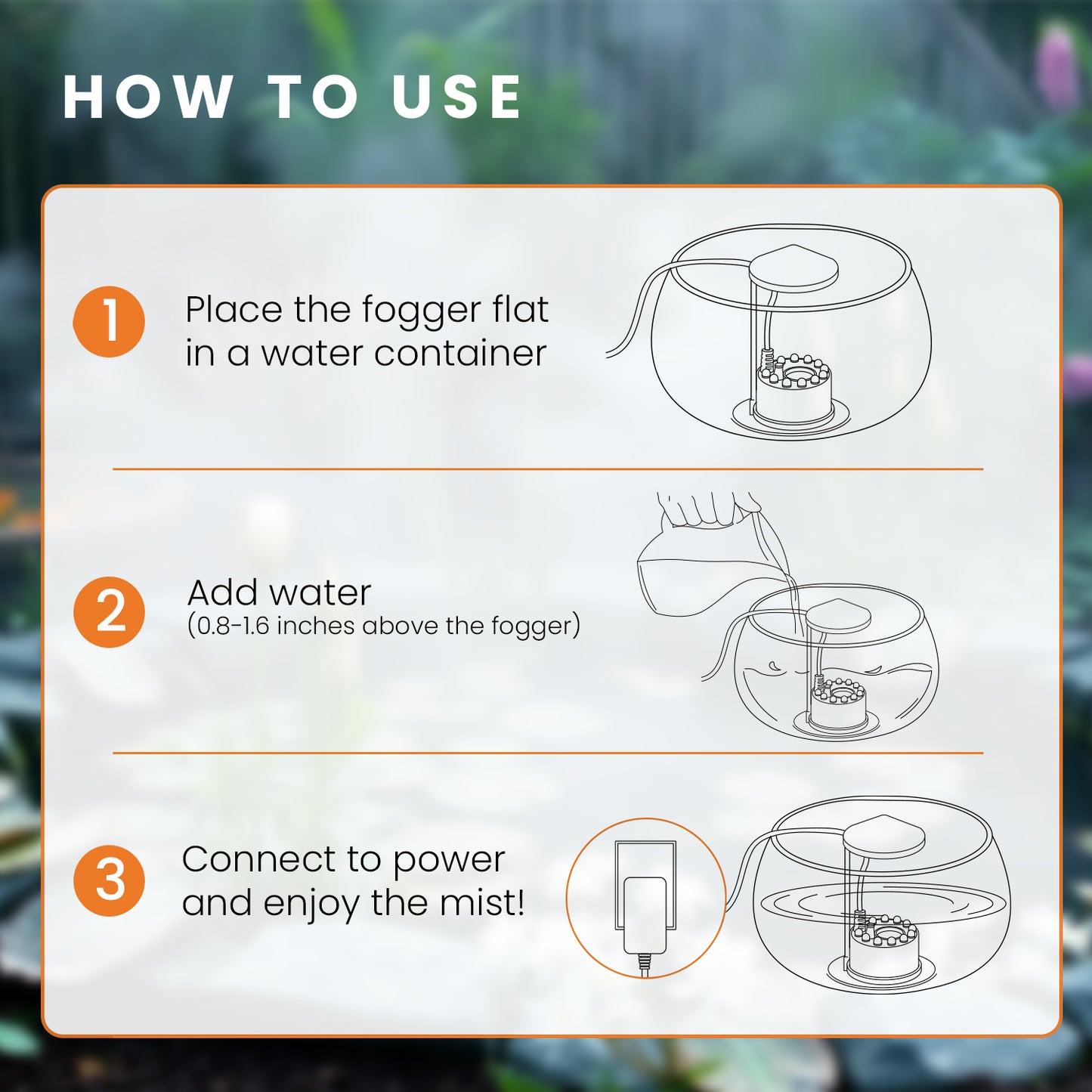 HOW TO USE

1 Place the fogger flat in a water container

2 Add water
(0.8-1.6 inches above the fogger)

3 Connect to power and enjoy the mist!