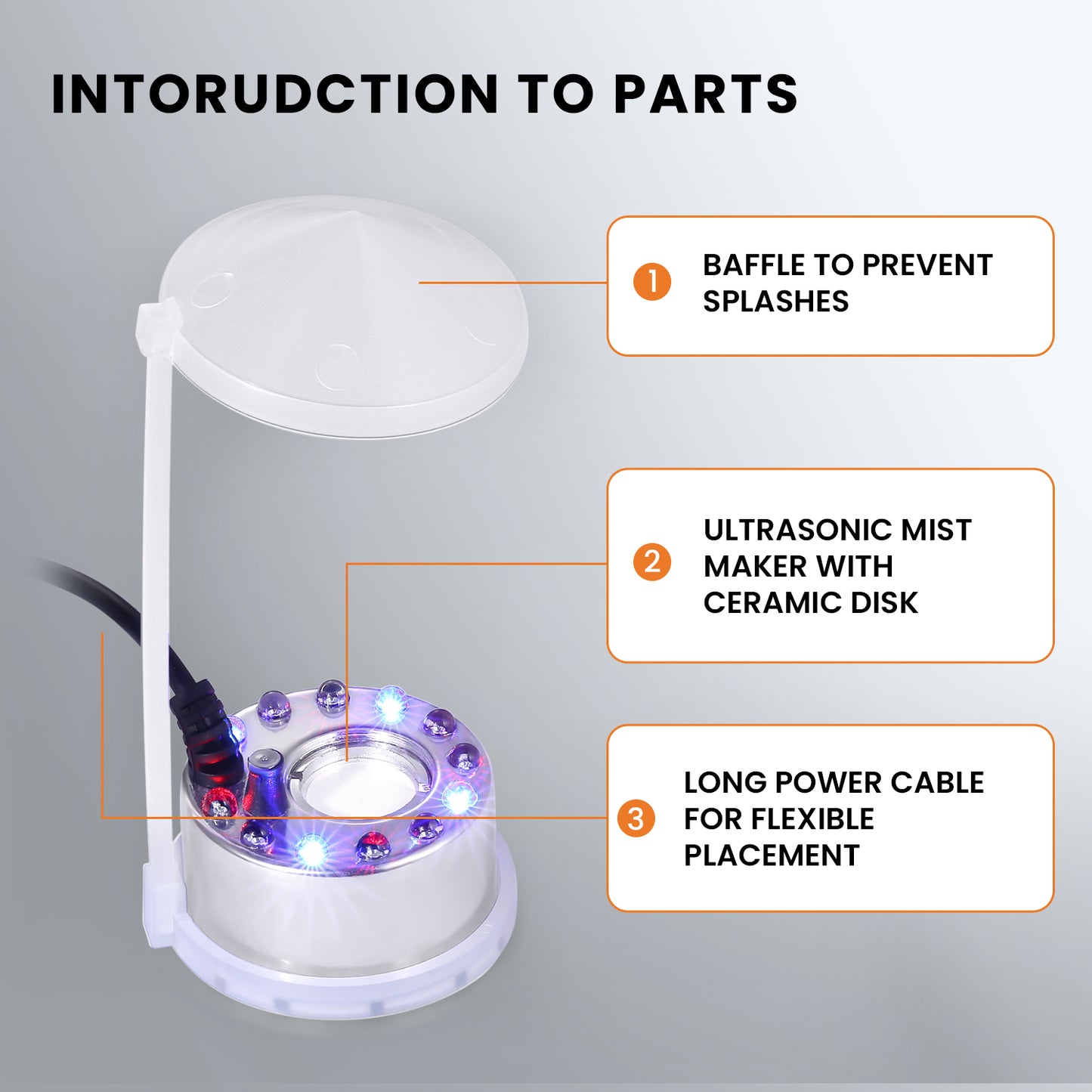 INTORUDCTION TO PARTS

1 BAFFLE TO PREVENT SPLASHES

2 ULTRASONIC MIST MAKER WITH CERAMIC DISK

3 LONG POWER CABLE FOR FLEXIBLE PLACEMENT